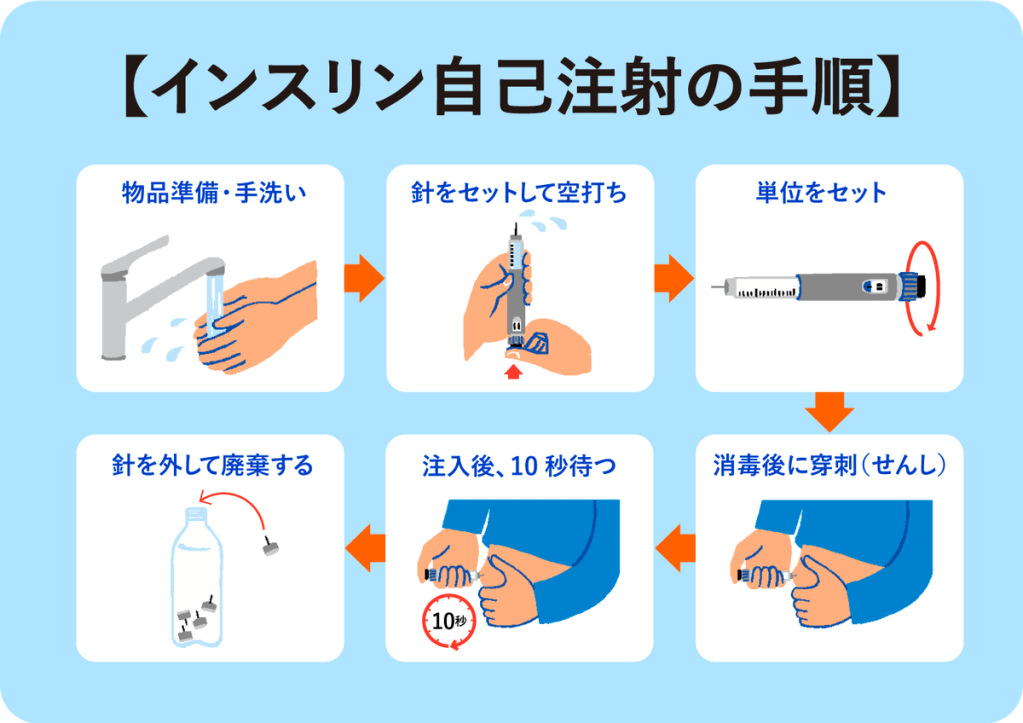 【インスリン自己注射の手順】

物品準備・手洗い

針をセットして空打ち

単位をセット

消毒後に穿刺（せんし）

注入後、10 秒待つ

10秒

針を外して廃棄する